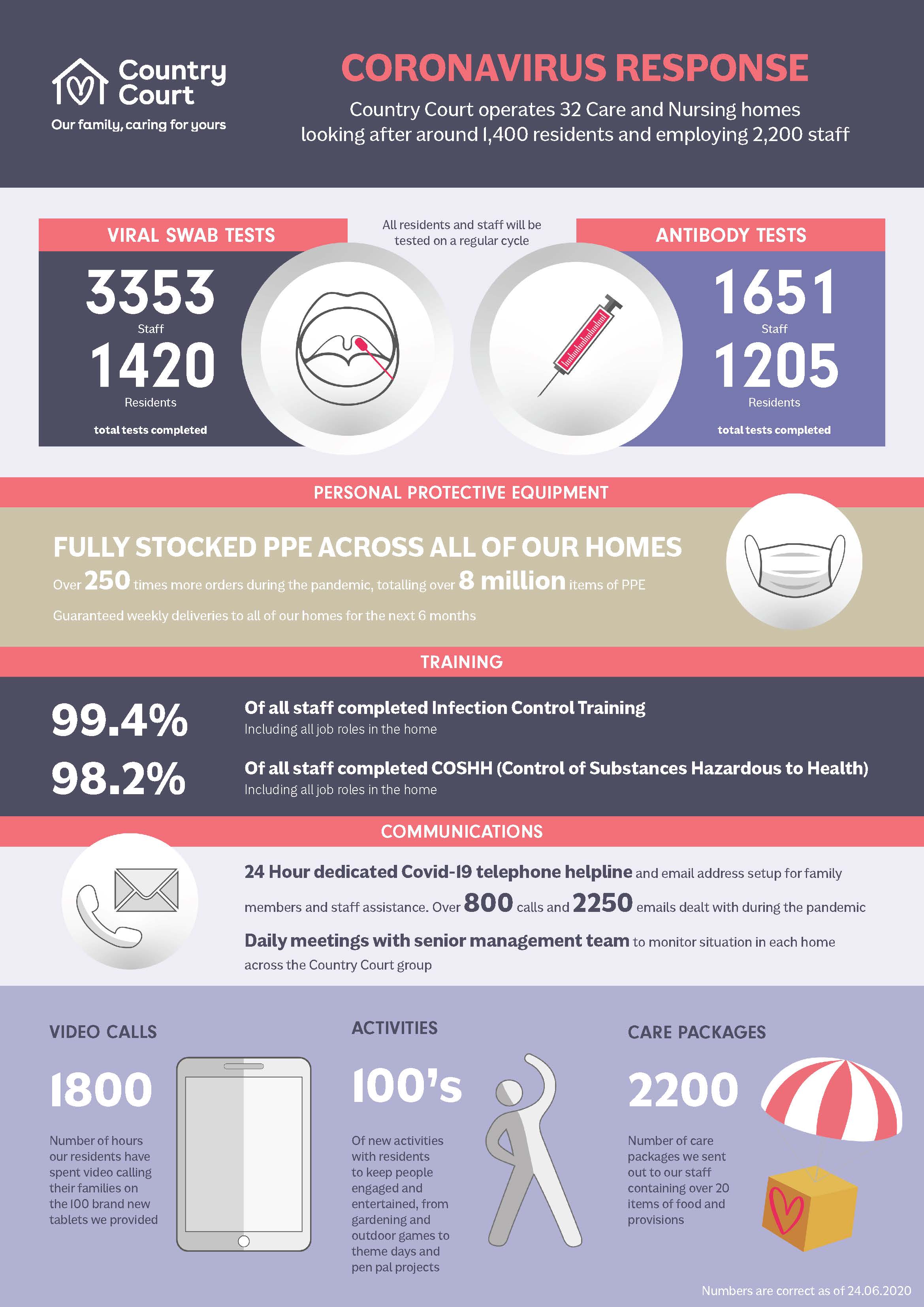 Country Court
Our family, caring for yours

CORONAVIRUS RESPONSE

Country Court operates 32 Care and Nursing homes looking after around 1,400 residents and employing 2,200 staff

VIRAL SWAB TESTS

3353
Staff
1420
Residents
total tests completed

All residents and staff will be tested on a regular cycle

ANTIBODY TESTS

1651
Staff
1205
Residents
total tests completed

PERSONAL PROTECTIVE EQUIPMENT

FULLY STOCKED PPE ACROSS ALL OF OUR HOMES

Over 250 times more orders during the pandemic, totalling over 8 million items of PPE

Guaranteed weekly deliveries to all of our homes for the next 6 months

TRAINING

99.4% Of all staff completed Infection Control Training
Including all job roles in the home

98.2% Of all staff completed COSHH (Control of Substances Hazardous to Health)
Including all job roles in the home

COMMUNICATIONS

24 Hour dedicated Covid-19 telephone helpline and email address setup for family members and staff assistance. Over 800 calls and 2250 emails dealt with during the pandemic

Daily meetings with senior management team to monitor situation in each home across the Country Court group

VIDEO CALLS

1800

Number of hours our residents have spent video calling their families on the 100 brand new tablets we provided

ACTIVITIES

100's

Of new activities with residents to keep people engaged and entertained, from gardening and outdoor games to theme days and pen pal projects

CARE PACKAGES

2200

Number of care packages we sent out to our staff containing over 20 items of food and provisions

Numbers are correct as of 24.06.2020